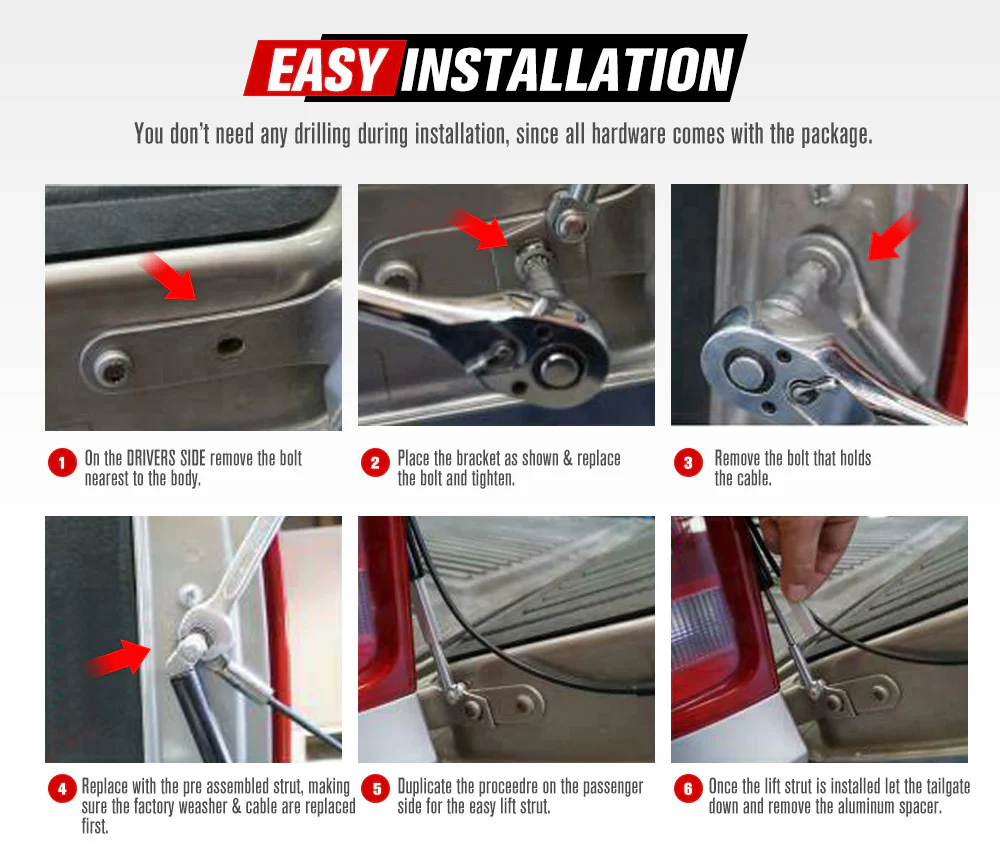 EASY INSTALLATION

You don't need any drilling during installation, since all hardware comes with the package.

1 On the DRIVERS SIDE remove the bolt nearest to the body.

2 Place the bracket as shown & replace the bolt and tighten.

3 Remove the bolt that holds the cable.

4 Replace with the pre assembled strut, making sure the factory weasher & cable are replaced first.

5 Duplicate the proceedre on the passenger side for the easy lift strut.

6 Once the lift strut is installed let the tailgate down and remove the aluminum spacer.